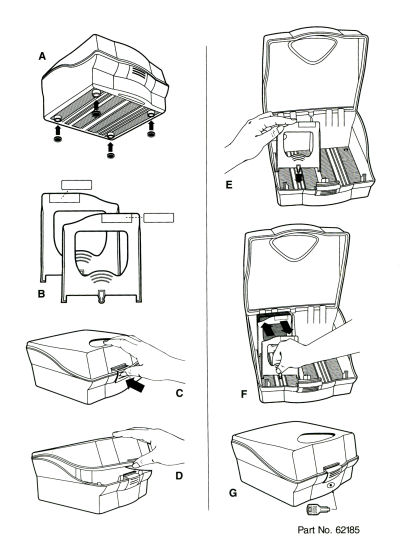 A

B

C

D

E

F

G

Part No. 62185